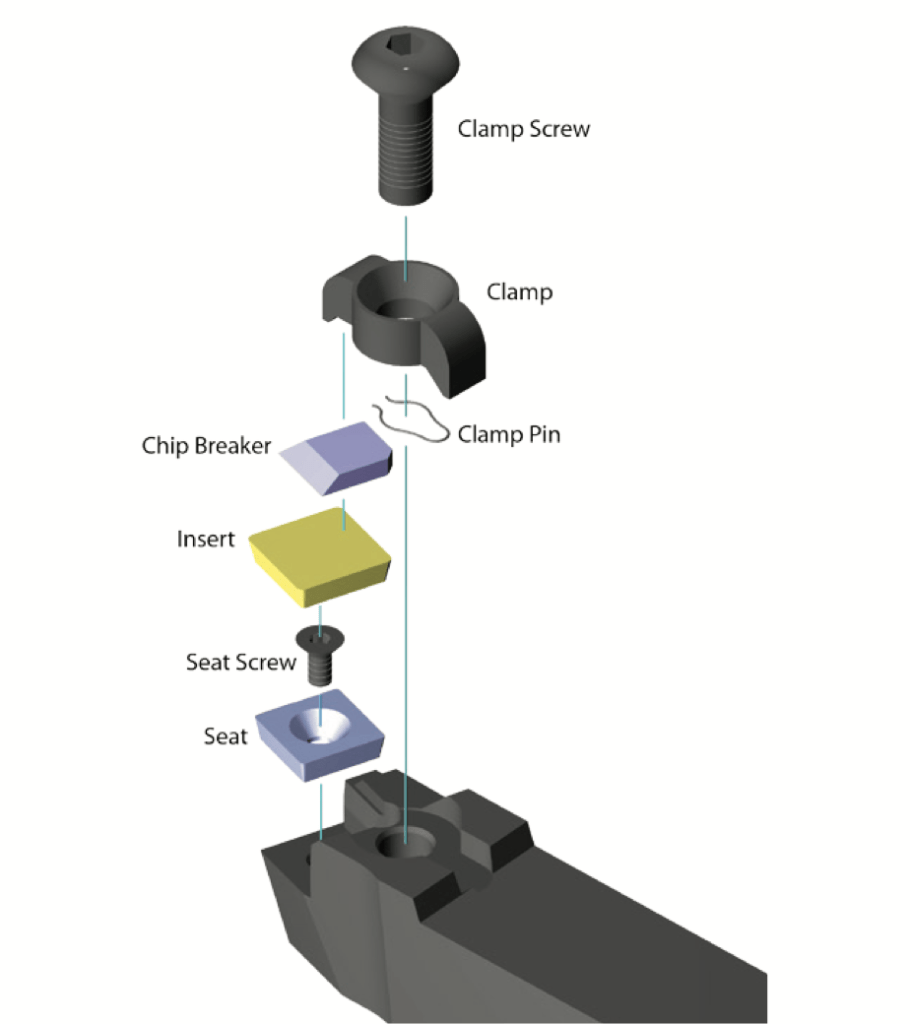 Clamp Screw

Clamp

Clamp Pin

Chip Breaker

Insert

Seat Screw

Seat